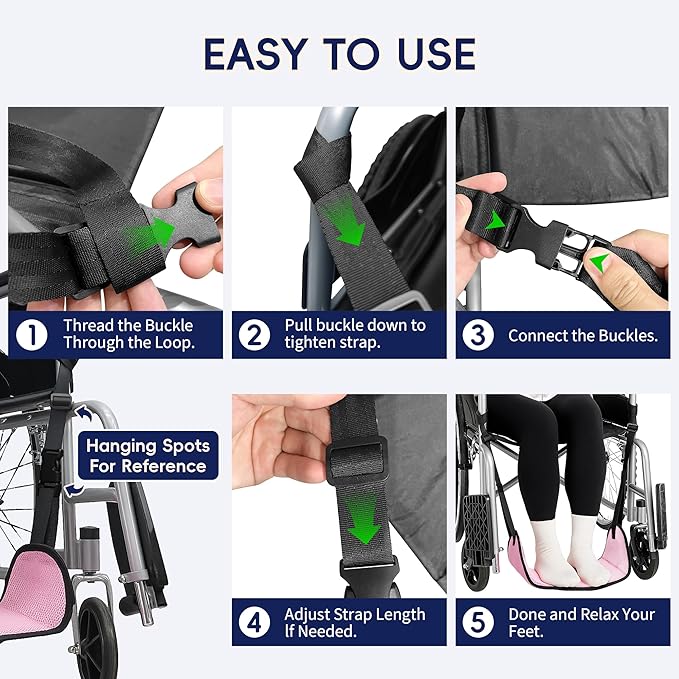 EASY TO USE

1 Thread the Buckle Through the Loop.

2 Pull buckle down to tighten strap.

3 Connect the Buckles.

Hanging Spots For Reference

4 Adjust Strap Length If Needed.

5 Done and Relax Your Feet.