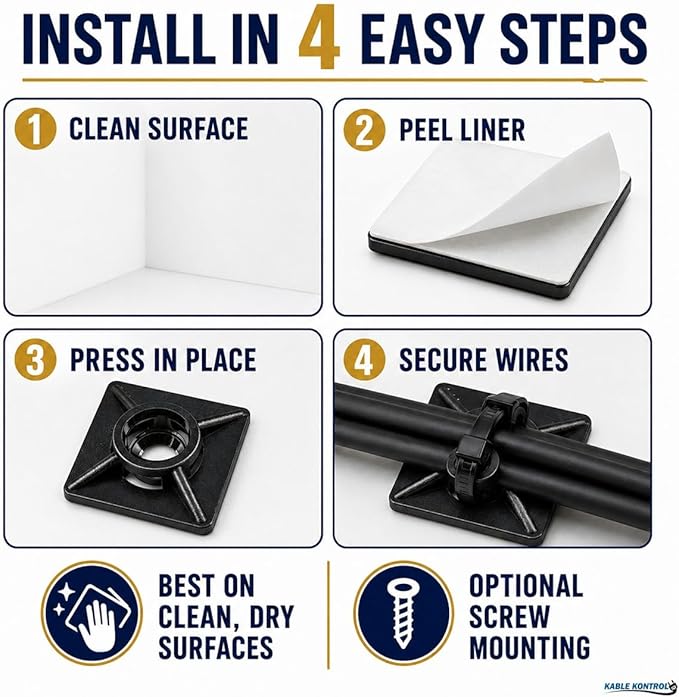 INSTALL IN 4 EASY STEPS

1 CLEAN SURFACE

2 PEEL LINER

3 PRESS IN PLACE

4 SECURE WIRES

BEST ON
CLEAN, DRY
SURFACES

OPTIONAL
SCREW
MOUNTING

KABLE KONTROL