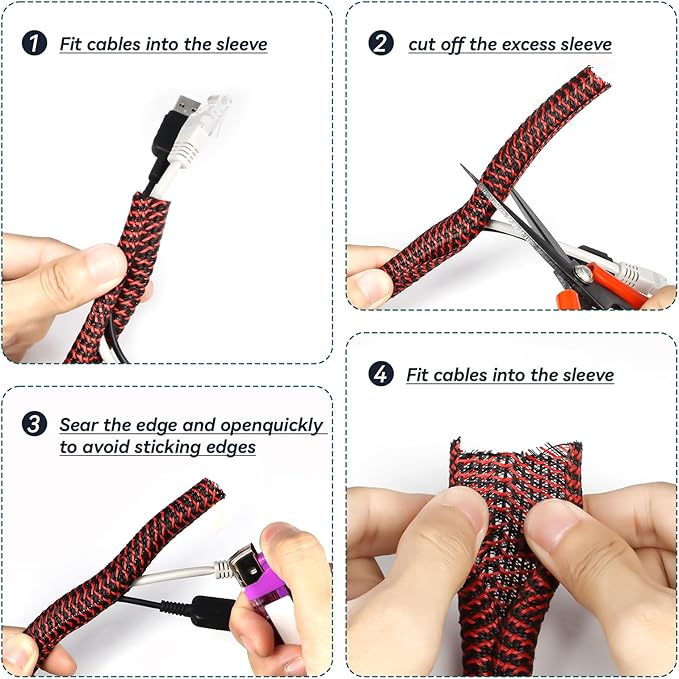 1 Fit cables into the sleeve

2 cut off the excess sleeve

3 Sear the edge and openquickly to avoid sticking edges

4 Fit cables into the sleeve