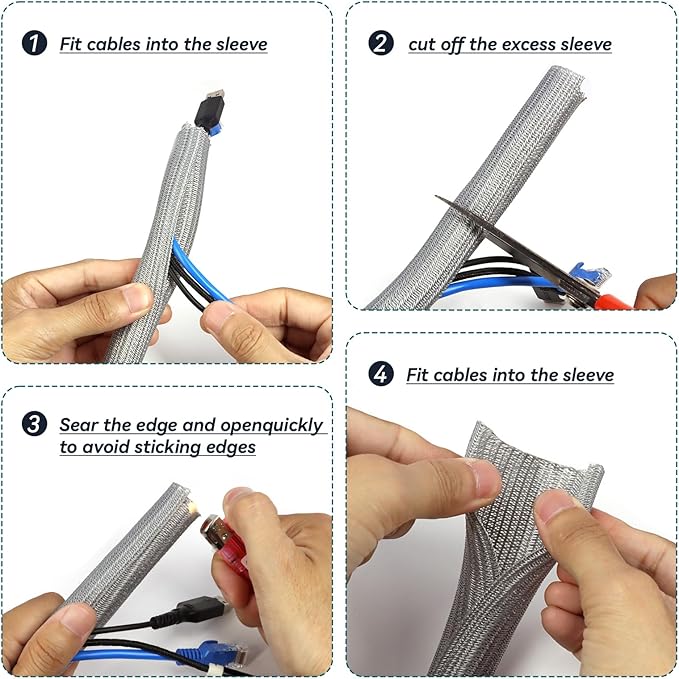 1 Fit cables into the sleeve

2 cut off the excess sleeve

3 Sear the edge and openquickly to avoid sticking edges

4 Fit cables into the sleeve