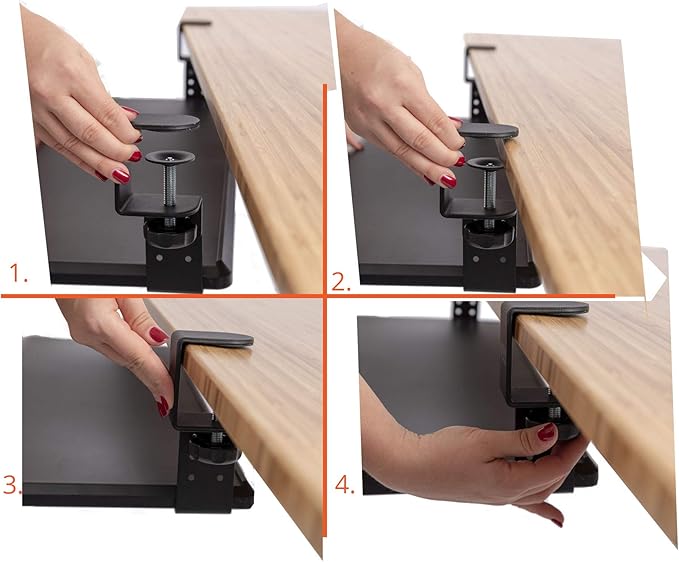 1.

2.

3.

4.