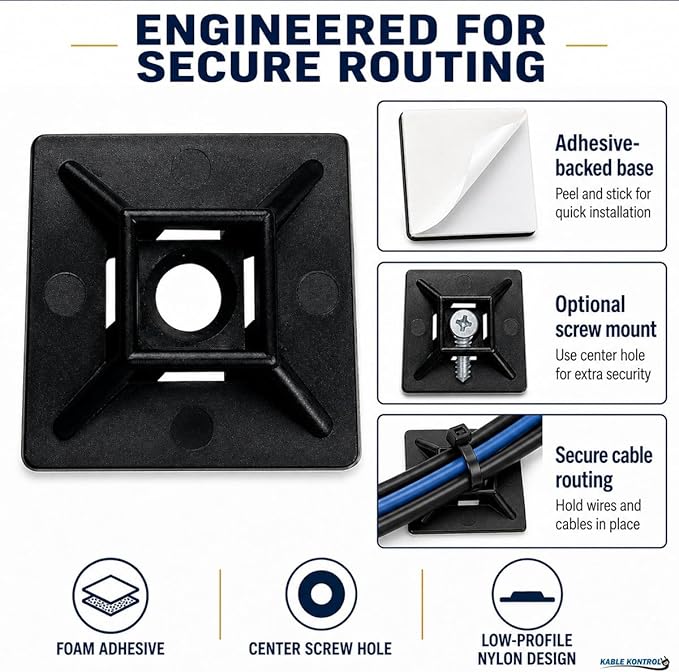 ENGINEERED FOR SECURE ROUTING

Adhesive-backed base
Peel and stick for quick installation

Optional screw mount
Use center hole for extra security

Secure cable routing
Hold wires and cables in place

FOAM ADHESIVE

CENTER SCREW HOLE

LOW-PROFILE NYLON DESIGN

KABLE KONTROL