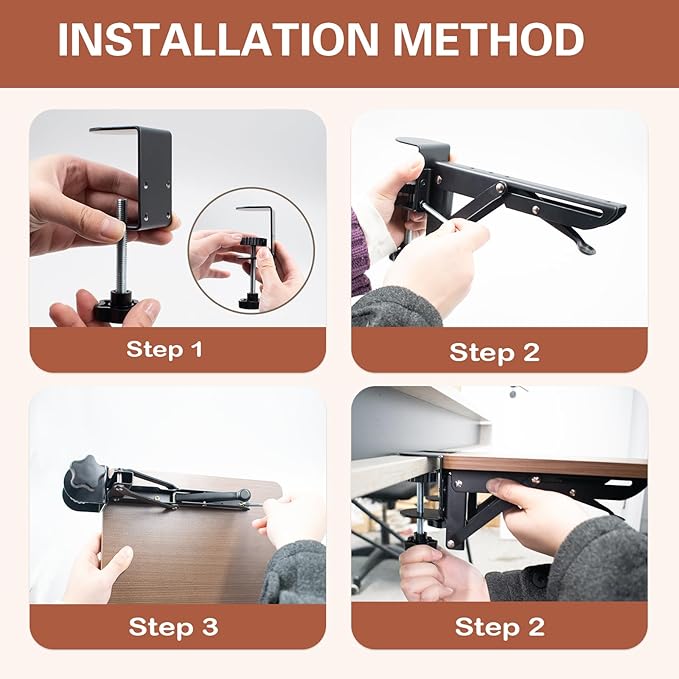 INSTALLATION METHOD

Step 1

Step 2

Step 3

Step 2