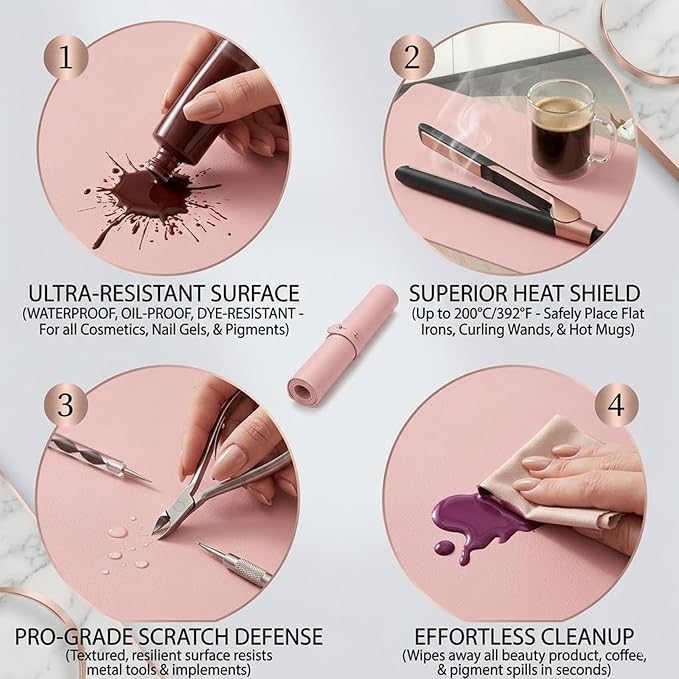 1

ULTRA-RESISTANT SURFACE
(WATERPROOF, OIL-PROOF, DYE-RESISTANT - For all Cosmetics, Nail Gels, & Pigments)

2

SUPERIOR HEAT SHIELD
(Up to 200°C/392°F - Safely Place Flat Irons, Curling Wands, & Hot Mugs)

3

PRO-GRADE SCRATCH DEFENSE
(Textured, resilient surface resists metal tools & implements)

4

EFFORTLESS CLEANUP
(Wipes away all beauty product, coffee, & pigment spills in seconds)