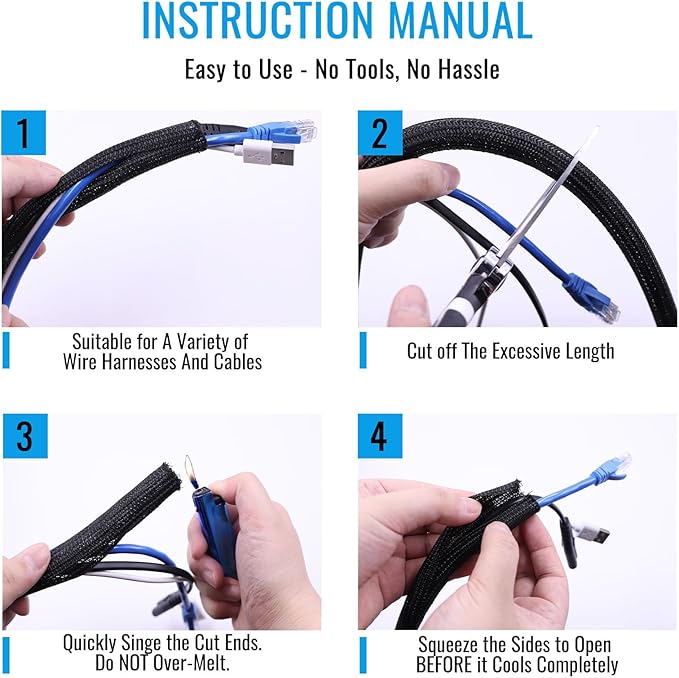 INSTRUCTION MANUAL

Easy to Use - No Tools, No Hassle

1

Suitable for A Variety of
Wire Harnesses And Cables

2

Cut off The Excessive Length

3

Quickly Singe the Cut Ends.
Do NOT Over-Melt.

4

Squeeze the Sides to Open
BEFORE it Cools Completely