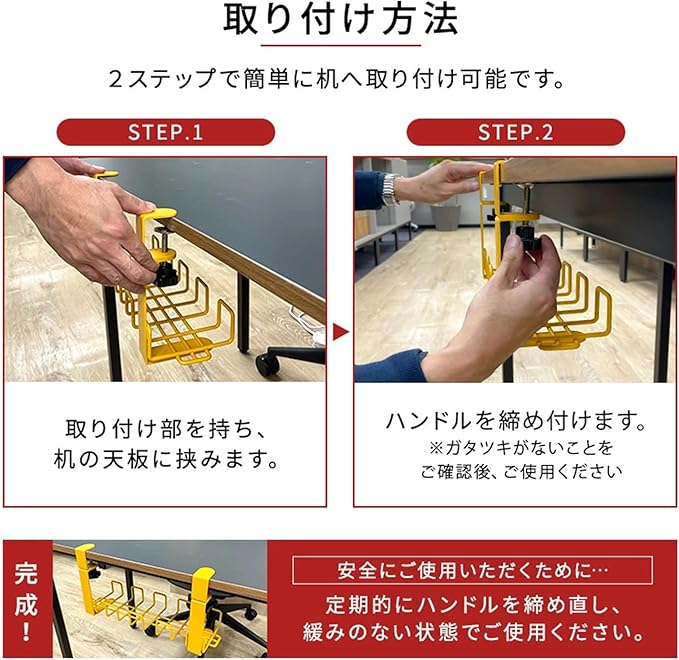 取り付け方法

2ステップで簡単に机へ取り付け可能です。

STEP.1

取り付け部を持ち、
机の天板に挟みます。

STEP.2

ハンドルを締め付けます。
※ガタツキがないことを
ご確認後、ご使用ください

完成!

安全にご使用いただくために…

定期的にハンドルを締め直し、
緩みのない状態でご使用ください。