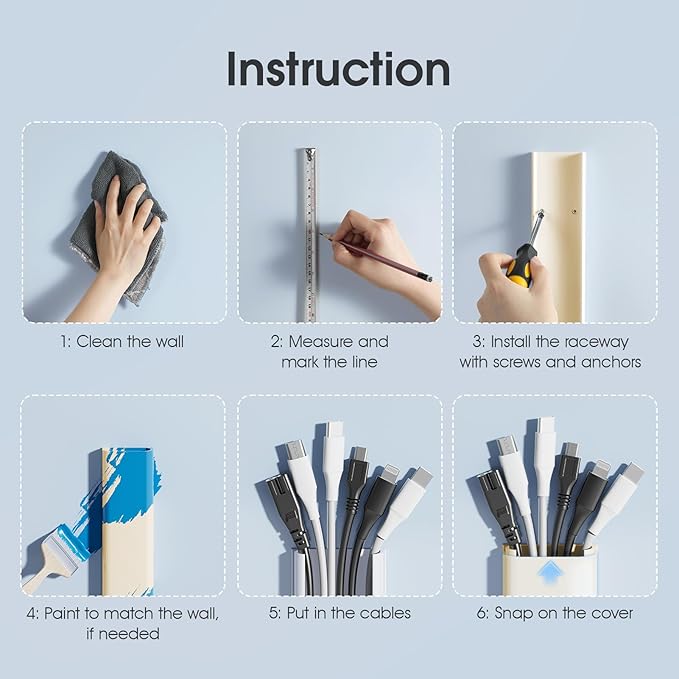 Instruction

1: Clean the wall

2: Measure and mark the line

3: Install the raceway with screws and anchors

4: Paint to match the wall, if needed

5: Put in the cables

6: Snap on the cover