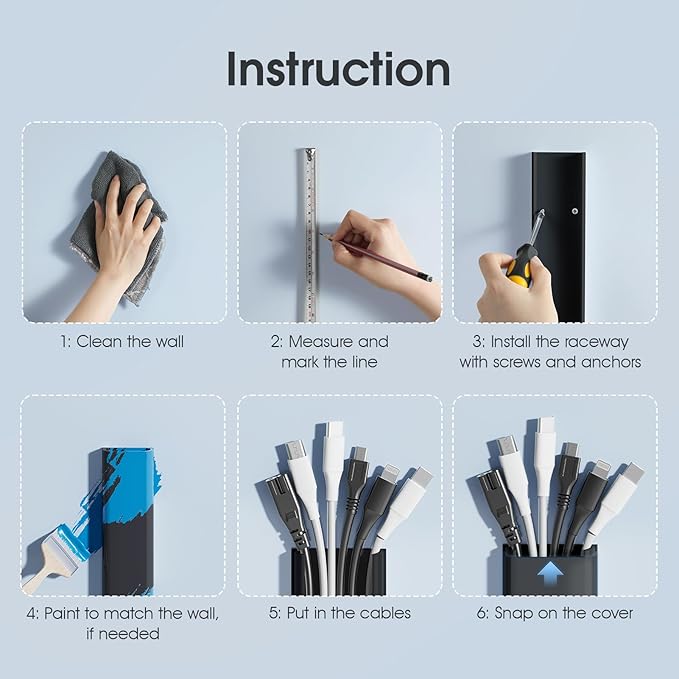 Instruction

1: Clean the wall

2: Measure and mark the line

3: Install the raceway with screws and anchors

4: Paint to match the wall, if needed

5: Put in the cables

6: Snap on the cover