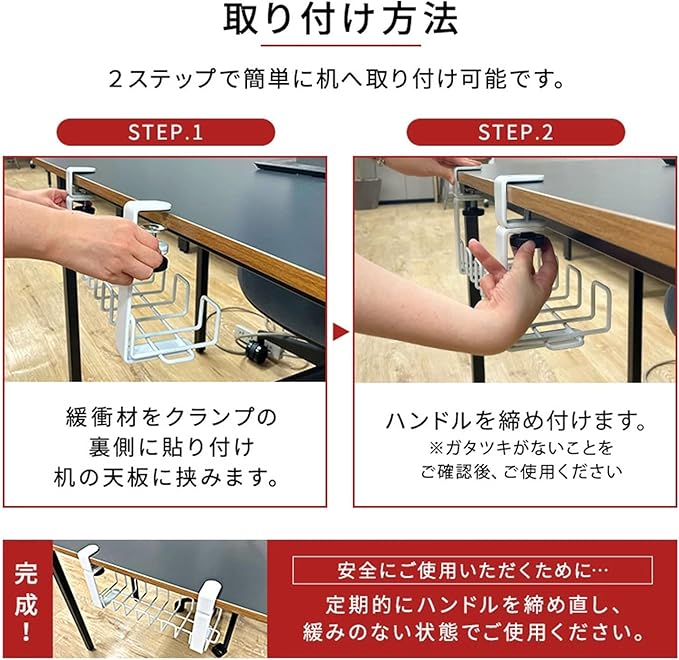 取り付け方法

2ステップで簡単に机へ取り付け可能です。

STEP.1

緩衝材をクランプの裏側に貼り付け机の天板に挟みます。

STEP.2

ハンドルを締め付けます。
※ガタツキがないことをご確認後、ご使用ください

完成!

安全にご使用いただくために…
定期的にハンドルを締め直し、緩みのない状態でご使用ください。