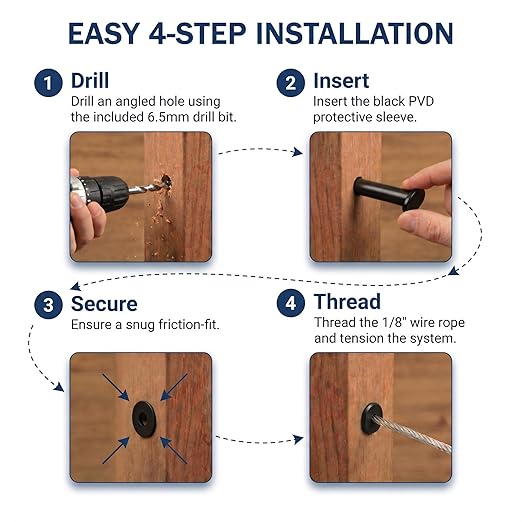 EASY 4-STEP INSTALLATION

1 Drill
Drill an angled hole using the included 6.5mm drill bit.

2 Insert
Insert the black PVD protective sleeve.

3 Secure
Ensure a snug friction-fit.

4 Thread
Thread the 1/8" wire rope and tension the system.