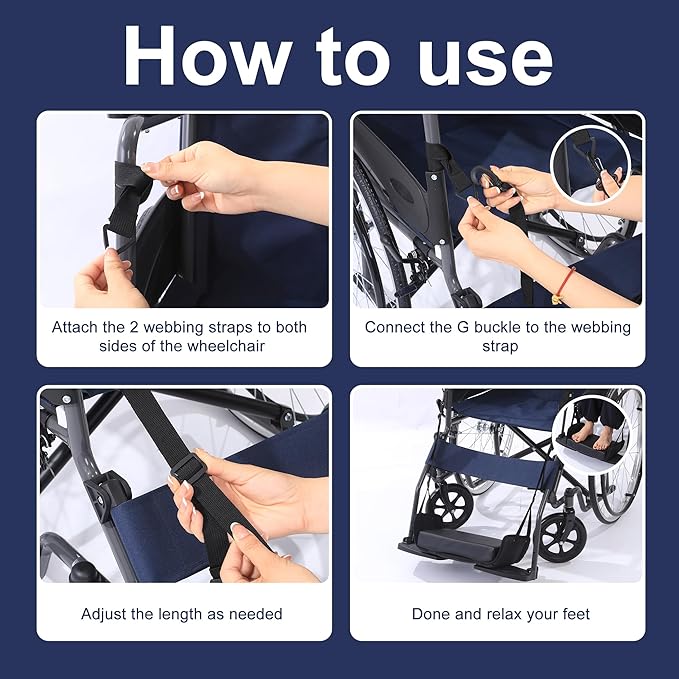 How to use

Attach the 2 webbing straps to both sides of the wheelchair

Connect the G buckle to the webbing strap

Adjust the length as needed

Done and relax your feet