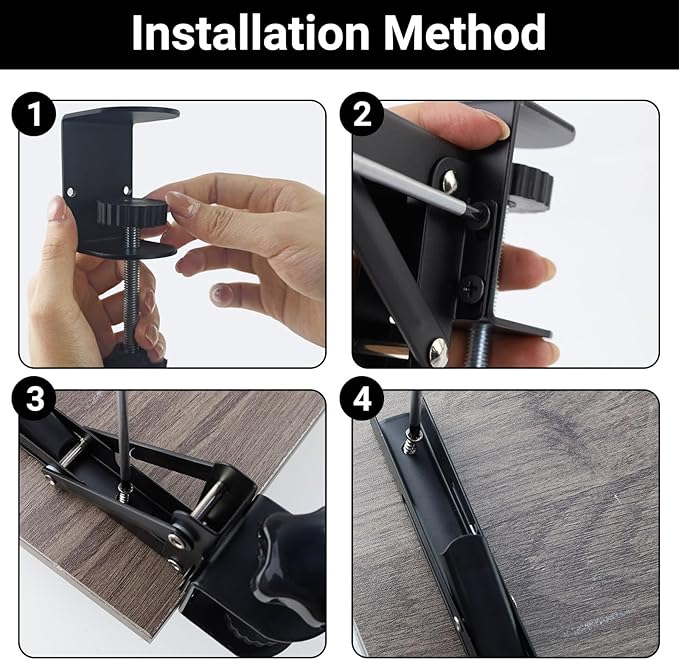 Installation Method

1

2

3

4