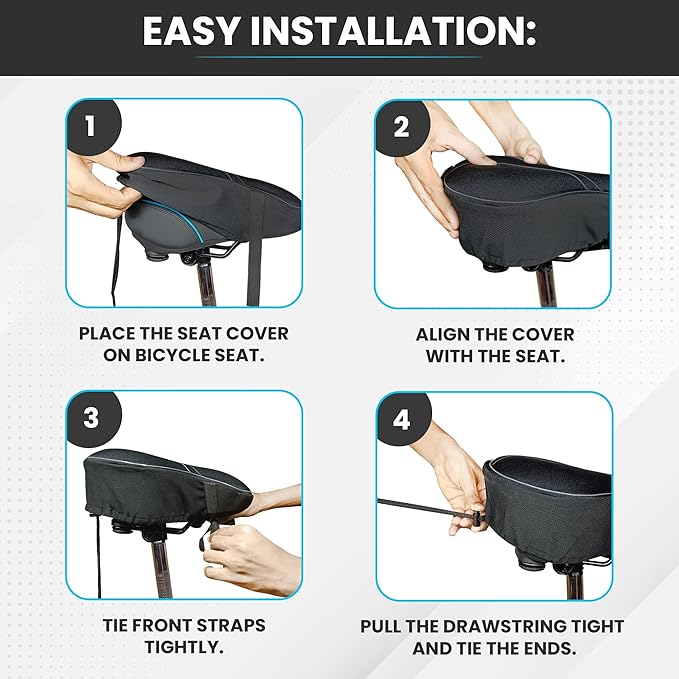 EASY INSTALLATION:

1

PLACE THE SEAT COVER ON BICYCLE SEAT.

2

ALIGN THE COVER WITH THE SEAT.

3

TIE FRONT STRAPS TIGHTLY.

4

PULL THE DRAWSTRING TIGHT AND TIE THE ENDS.