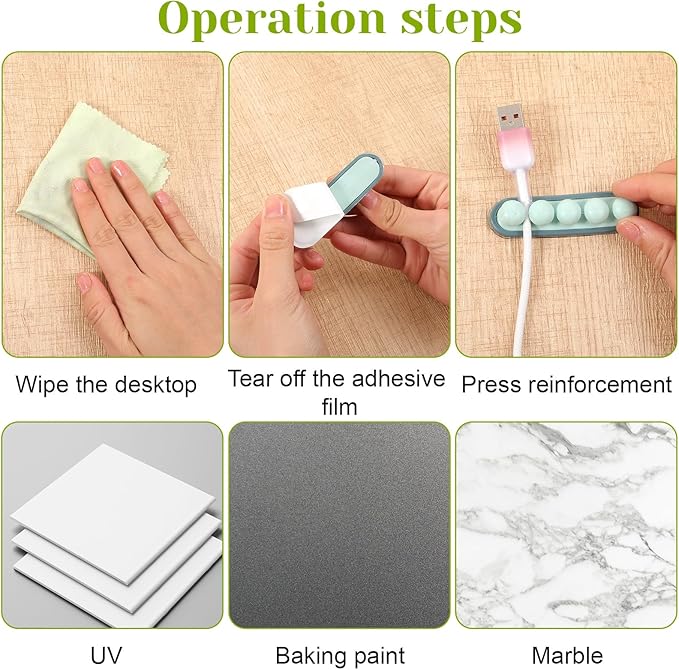 Operation steps

Wipe the desktop

Tear off the adhesive film

Press reinforcement

UV

Baking paint

Marble