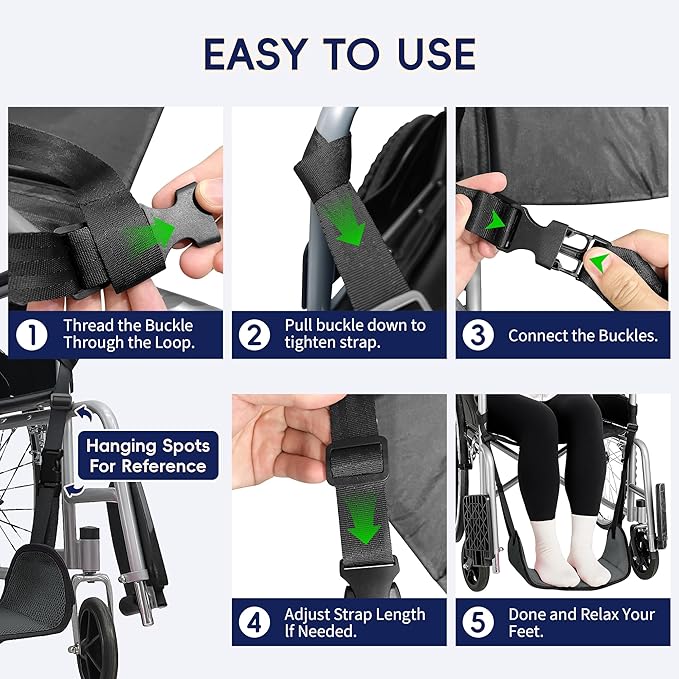 EASY TO USE

1 Thread the Buckle Through the Loop.

2 Pull buckle down to tighten strap.

3 Connect the Buckles.

Hanging Spots For Reference

4 Adjust Strap Length If Needed.

5 Done and Relax Your Feet.